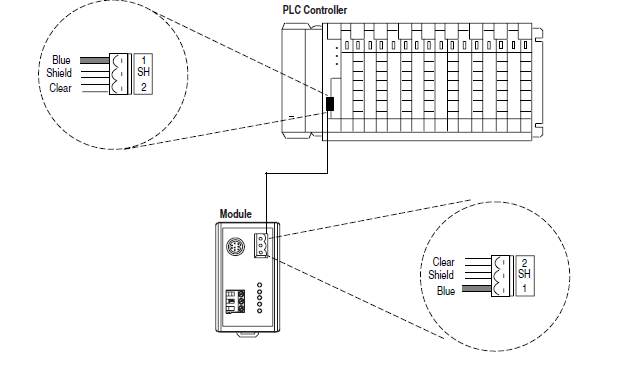 PLC Controller

Blue
Shield
Clear

1
SH
2

Module

Clear
Shield
Blue

2
SH
1